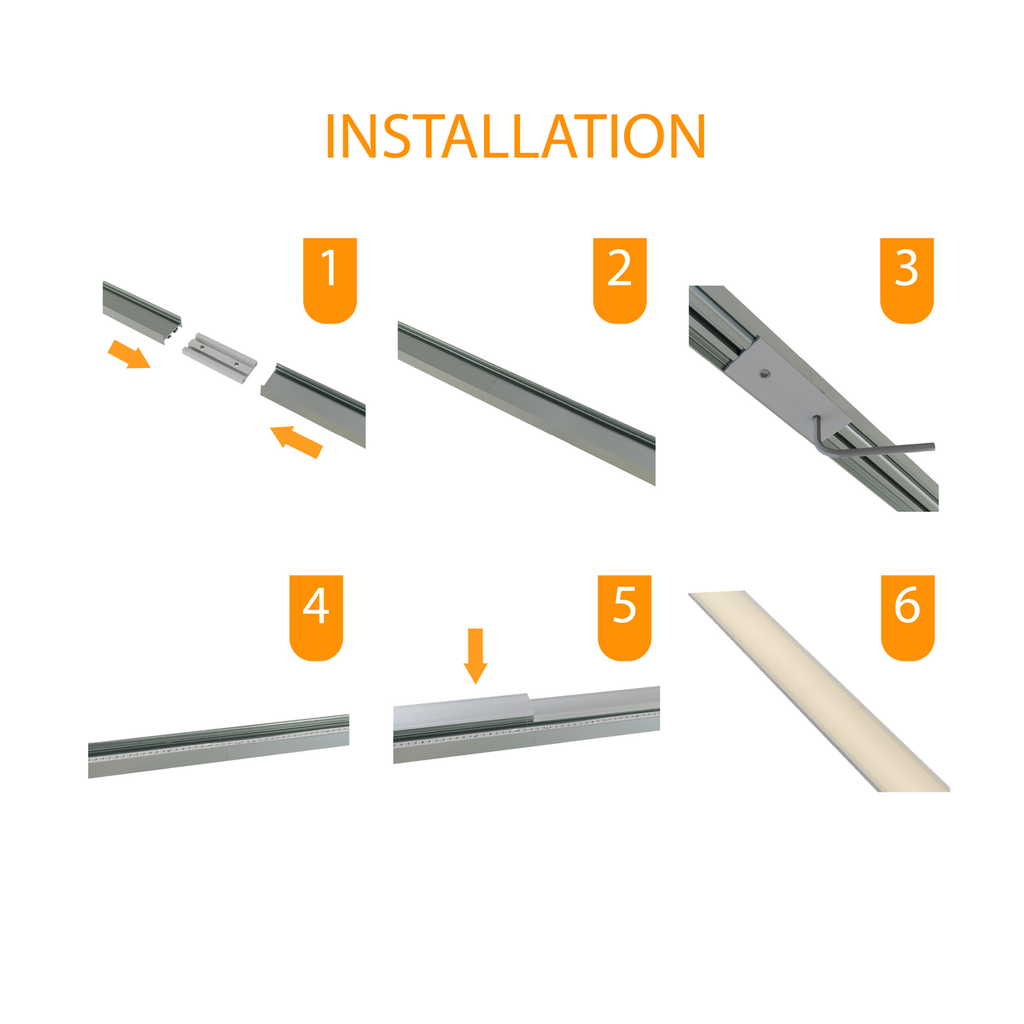 INSTALLATION

1

2

3

4

5

6